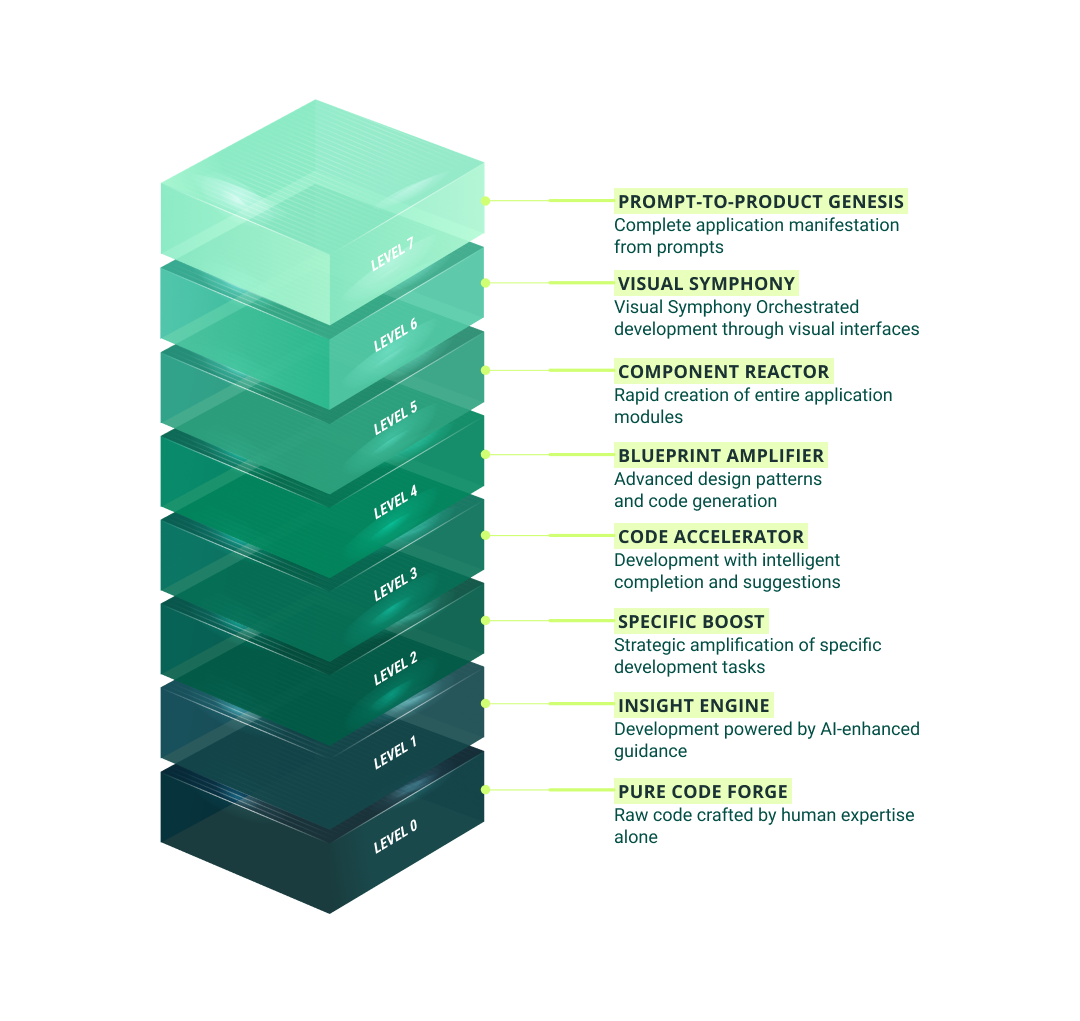 LEVEL 7

PROMPT-TO-PRODUCT GENESIS
Complete application manifestation from prompts

LEVEL 6

VISUAL SYMPHONY
Visual Symphony Orchestrated development through visual interfaces

LEVEL 5

COMPONENT REACTOR
Rapid creation of entire application modules

LEVEL 4

BLUEPRINT AMPLIFIER
Advanced design patterns and code generation

LEVEL 3

CODE ACCELERATOR
Development with intelligent completion and suggestions

LEVEL 2

SPECIFIC BOOST
Strategic amplification of specific development tasks

LEVEL 1

INSIGHT ENGINE
Development powered by AI-enhanced guidance

LEVEL 0

PURE CODE FORGE
Raw code crafted by human expertise alone